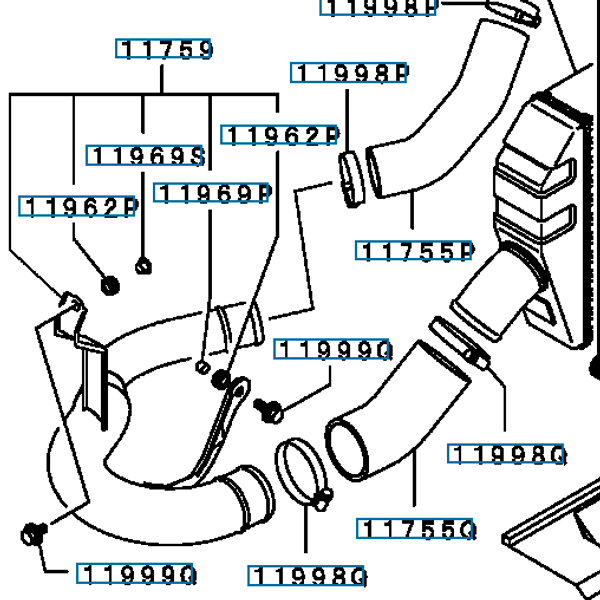 11998P
11759
11998P
11962P
11969S
11969P
11962P
11755P
11999Q
11998Q
11755Q
11999Q
11998Q